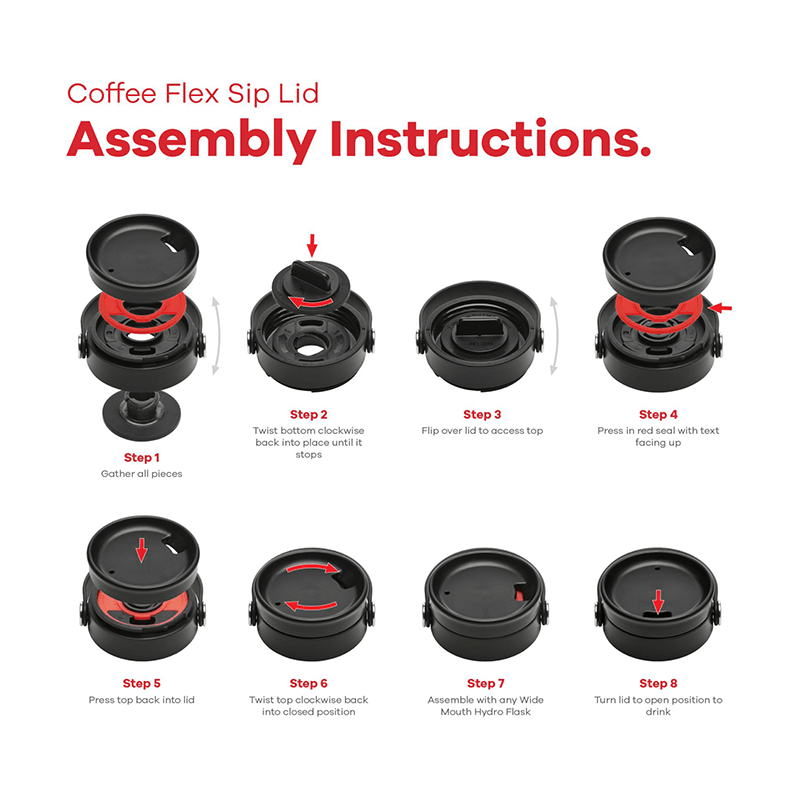 Coffee Flex Sip Lid
Assembly Instructions.

Step 1
Gather all pieces

Step 2
Twist bottom clockwise back into place until it stops

Step 3
Flip over lid to access top

Step 4
Press in red seal with text facing up

Step 5
Press top back into lid

Step 6
Twist top clockwise back into closed position

Step 7
Assemble with any Wide Mouth Hydro Flask

Step 8
Turn lid to open position to drink